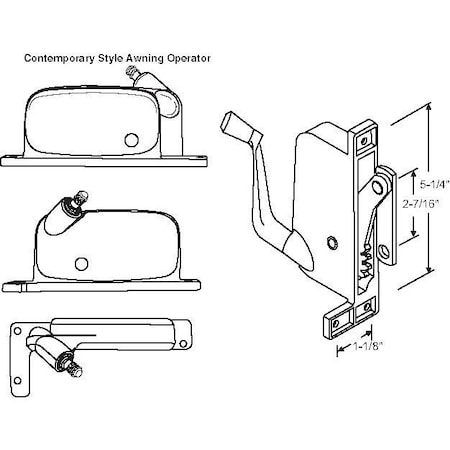 Contemporary Style Awning Operator

5-1/4"

2-7/16"

1-1/8"